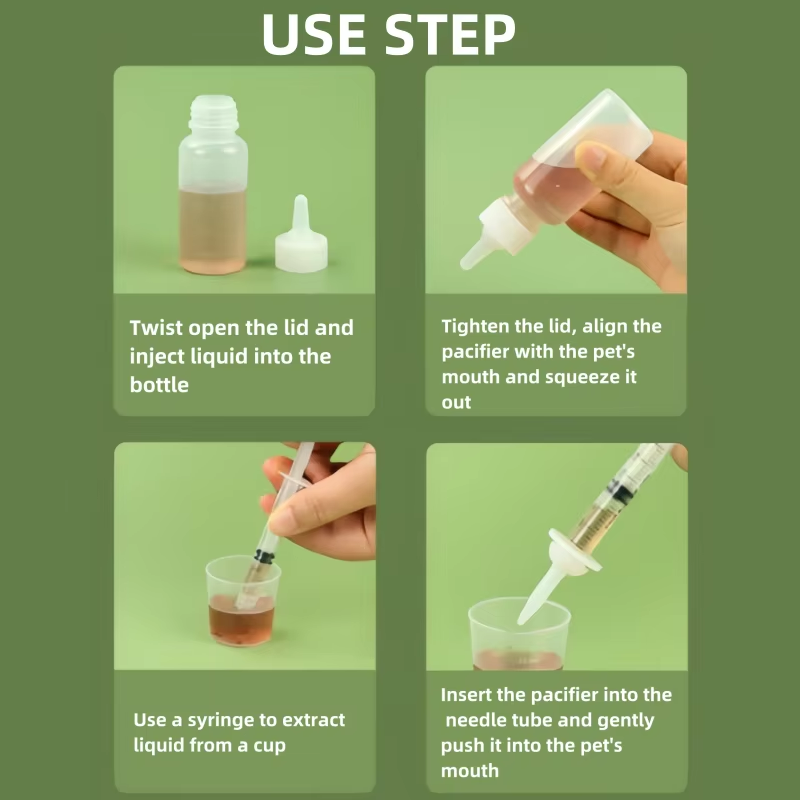 USE STEP

Twist open the lid and inject liquid into the bottle

Tighten the lid, align the pacifier with the pet's mouth and squeeze it out

Use a syringe to extract liquid from a cup

Insert the pacifier into the needle tube and gently push it into the pet's mouth