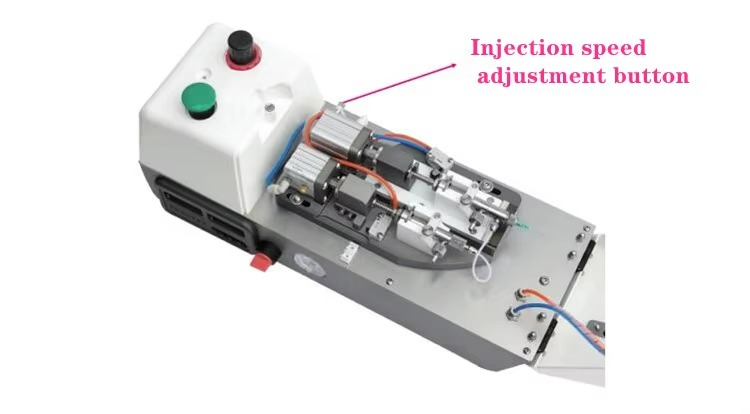 Injection speed
adjustment button