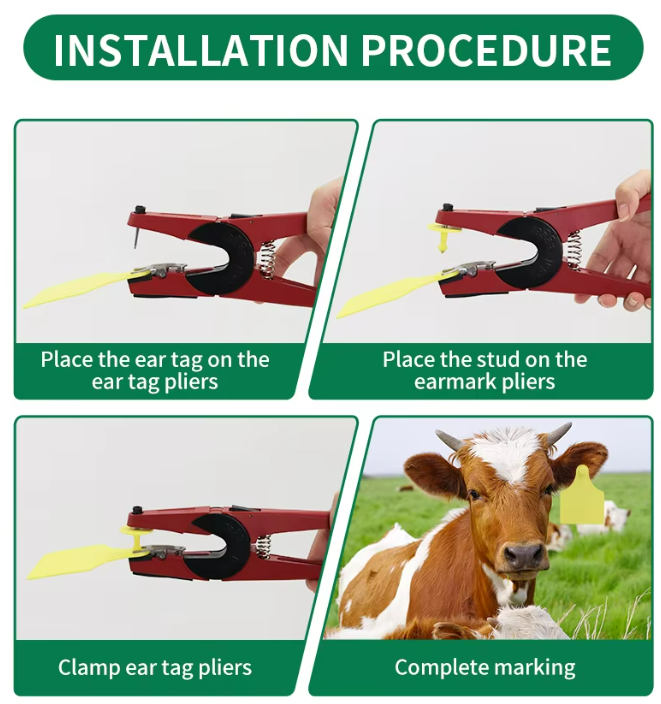 INSTALLATION PROCEDURE

Place the ear tag on the ear tag pliers

Place the stud on the earmark pliers

Clamp ear tag pliers

Complete marking